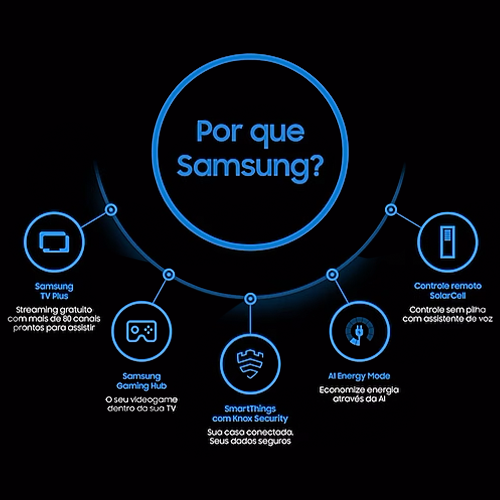 Por que Samsung?

Samsung TV Plus
Streaming gratuito com mais de 80 canais prontos para assistir

Samsung Gaming Hub
O seu videogame dentro da sua TV

SmartThings com Knox Security
Sua casa conectada. Seus dados seguros

AI Energy Mode
Economize energia através da AI

Controle remoto SolarCell
Controle sem pilha com assistente de voz